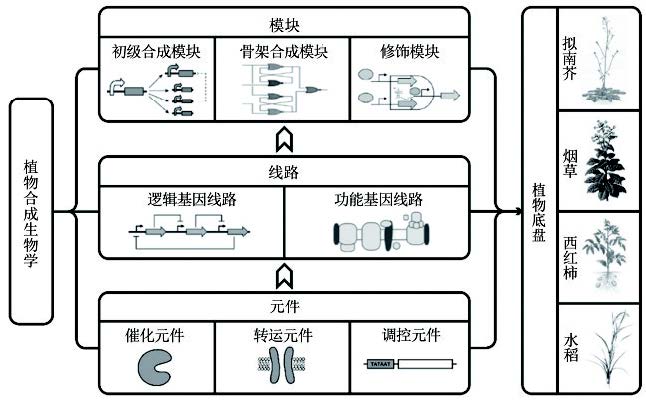 植物合成生物学

模块
初级合成模块
骨架合成模块
修饰模块

线路
逻辑基因线路
功能基因线路

元件
催化元件
转运元件
调控元件
TATAAT

植物底盘

拟南芥
烟草
西红柿
水稻