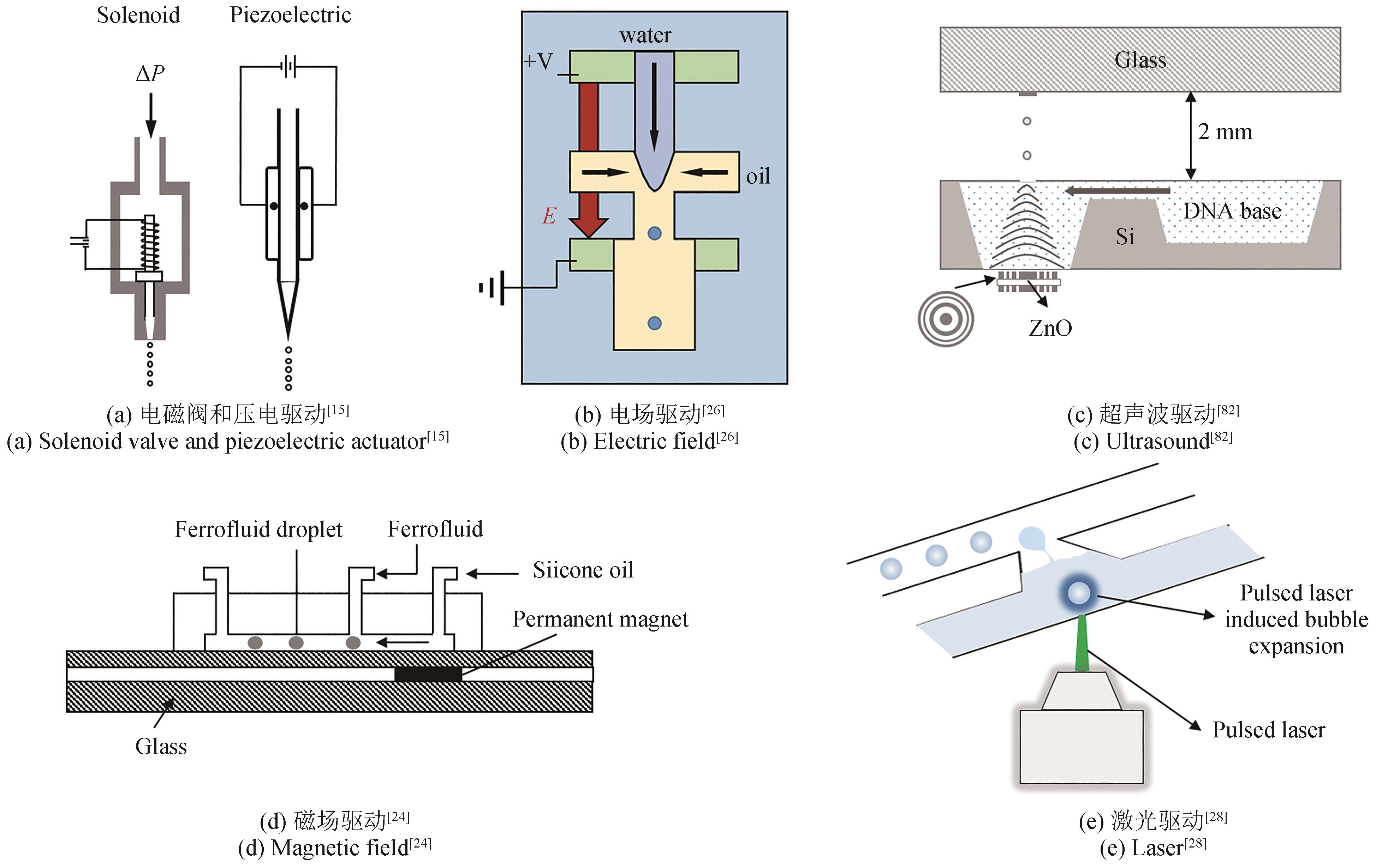 Solenoid Piezoelectric

$\Delta P$

(a) 电磁阀和压电驱动$^{[15]}$
(a) Solenoid valve and piezoelectric actuator$^{[15]}$

water
+V
oil
$E$

(b) 电场驱动$^{[26]}$
(b) Electric field$^{[26]}$

Glass
2 mm
DNA base
Si
ZnO

(c) 超声波驱动$^{[82]}$
(c) Ultrasound$^{[82]}$

Ferrofluid droplet
Ferrofluid
Siicone oil
Permanent magnet
Glass

(d) 磁场驱动$^{[24]}$
(d) Magnetic field$^{[24]}$

Pulsed laser induced bubble expansion
Pulsed laser

(e) 激光驱动$^{[28]}$
(e) Laser$^{[28]}$