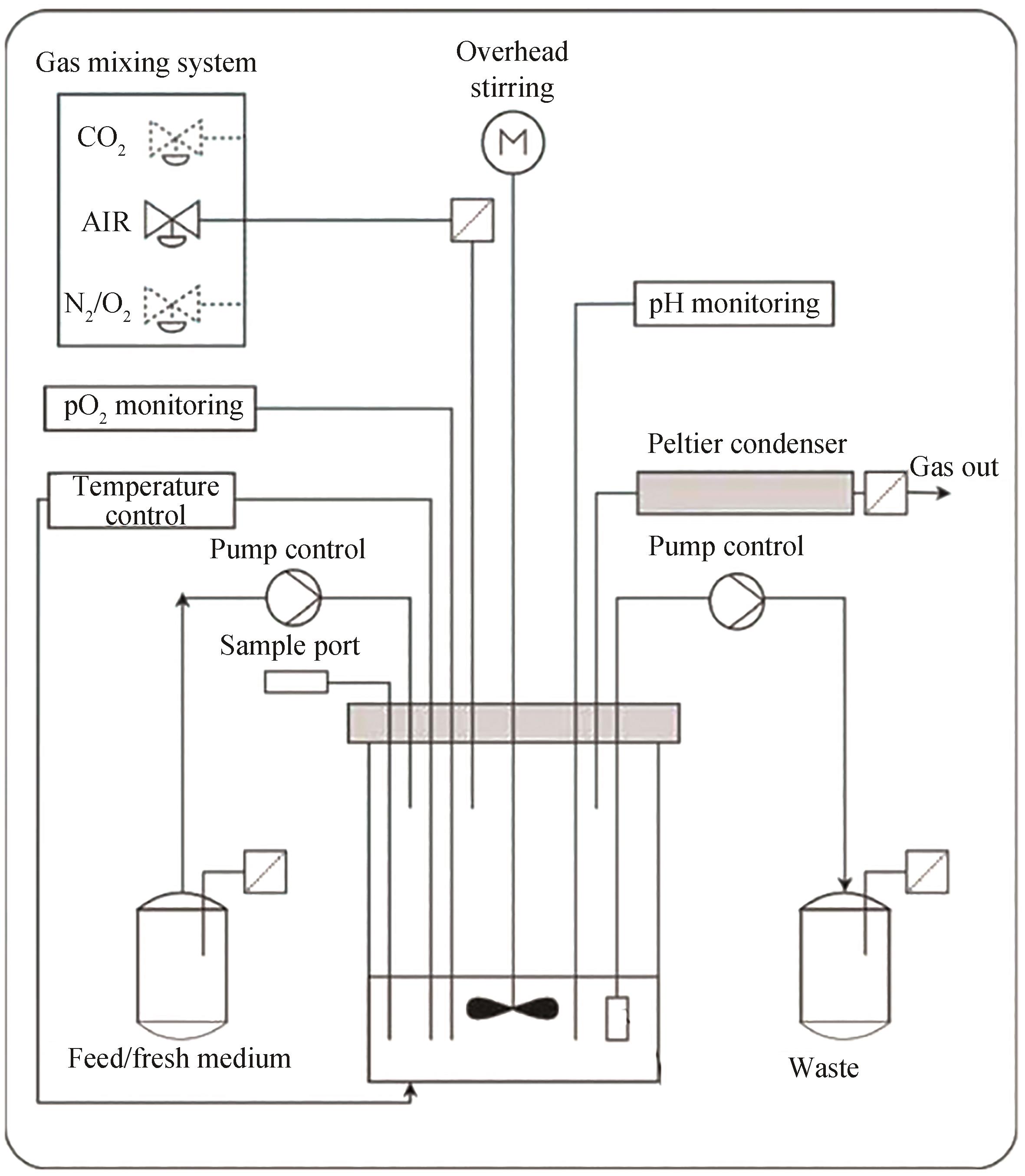 Gas mixing system

$CO_2$

AIR

$N_2/O_2$

Overhead stirring

M

pH monitoring

$pO_2$ monitoring

Peltier condenser

Gas out

Temperature control

Pump control

Pump control

Sample port

Feed/fresh medium

Waste