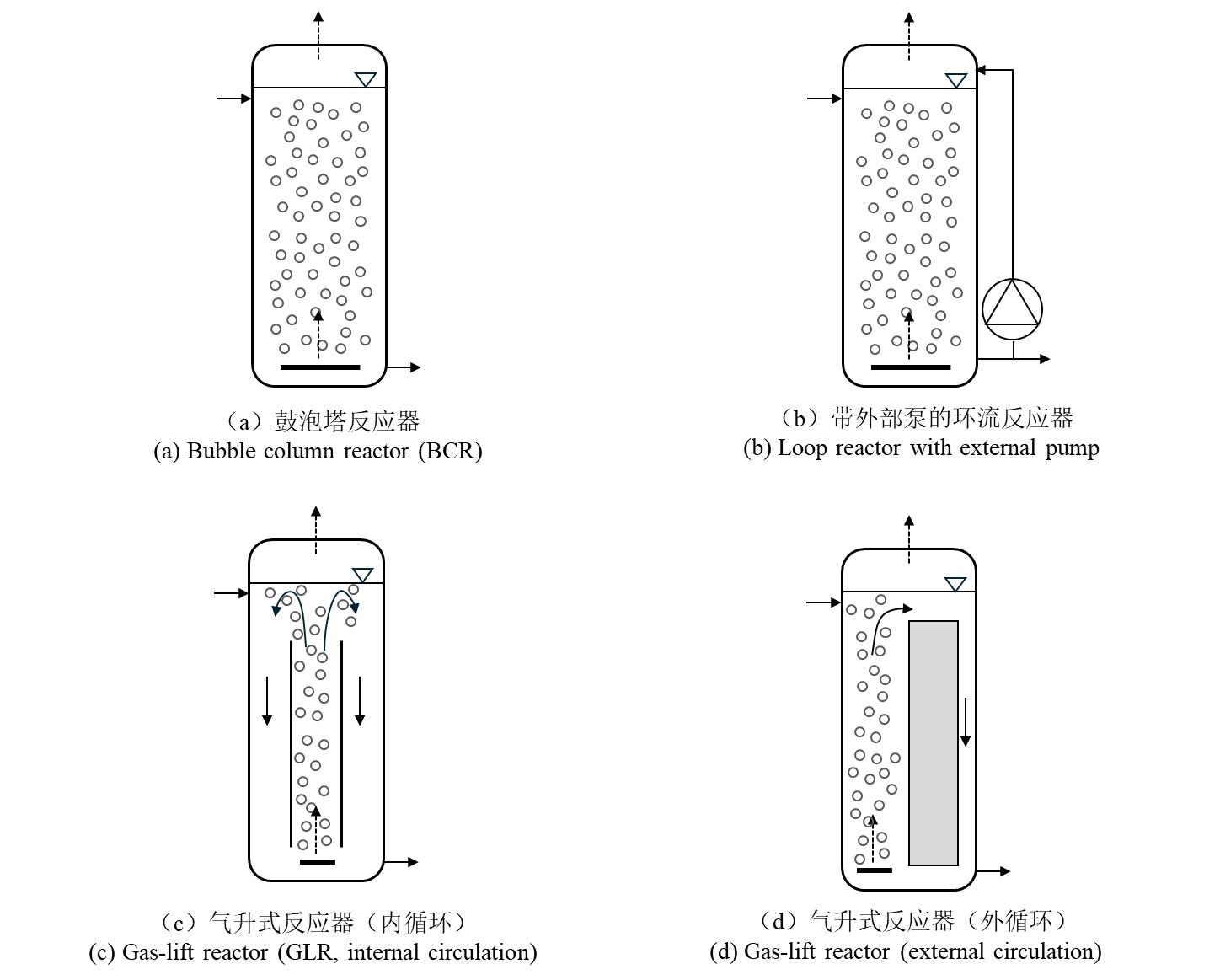 （a）鼓泡塔反应器
(a) Bubble column reactor (BCR)

（b）带外部泵的环流反应器
(b) Loop reactor with external pump

（c）气升式反应器（内循环）
(c) Gas-lift reactor (GLR, internal circulation)

（d）气升式反应器（外循环）
(d) Gas-lift reactor (external circulation)