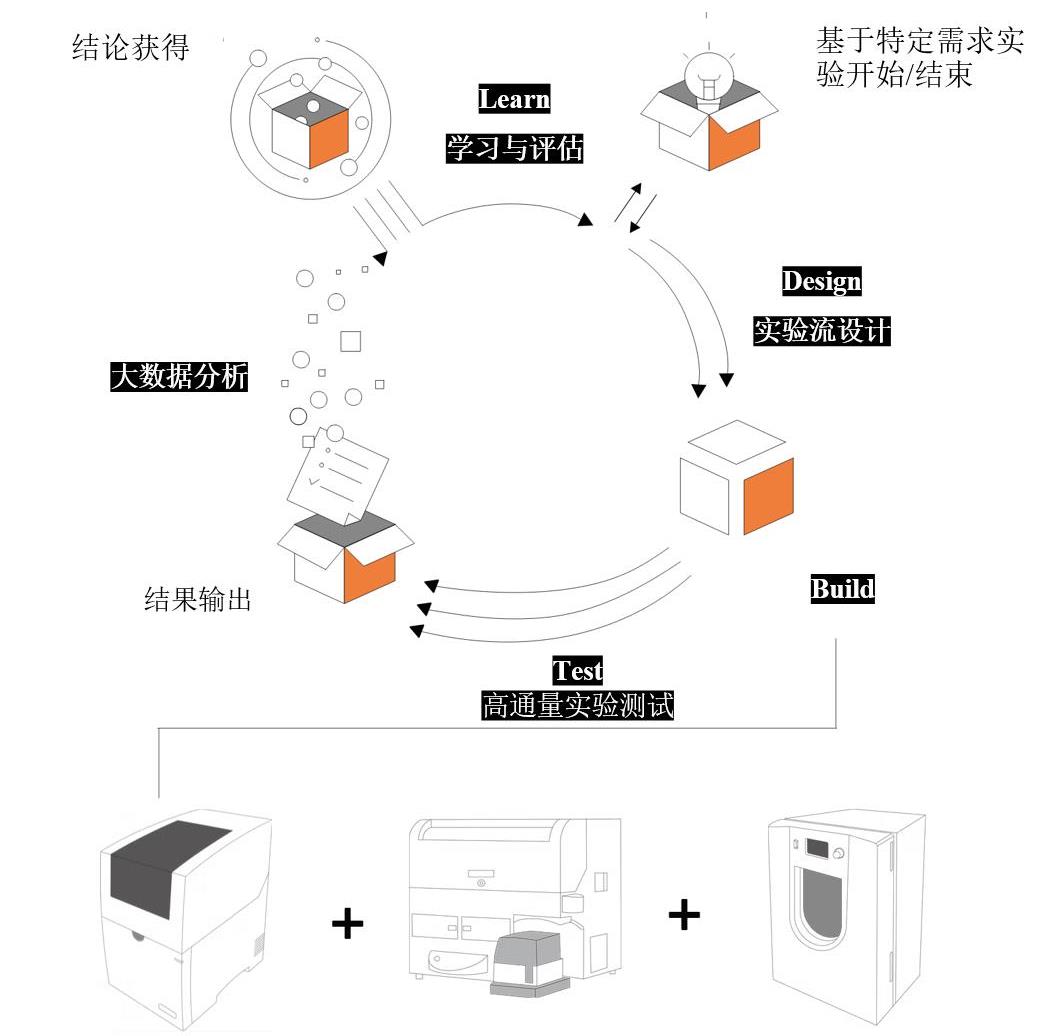 结论获得

Learn
学习与评估

基于特定需求实验开始/结束

Design
实验流设计

大数据分析

结果输出

Build

Test
高通量实验测试

+

+