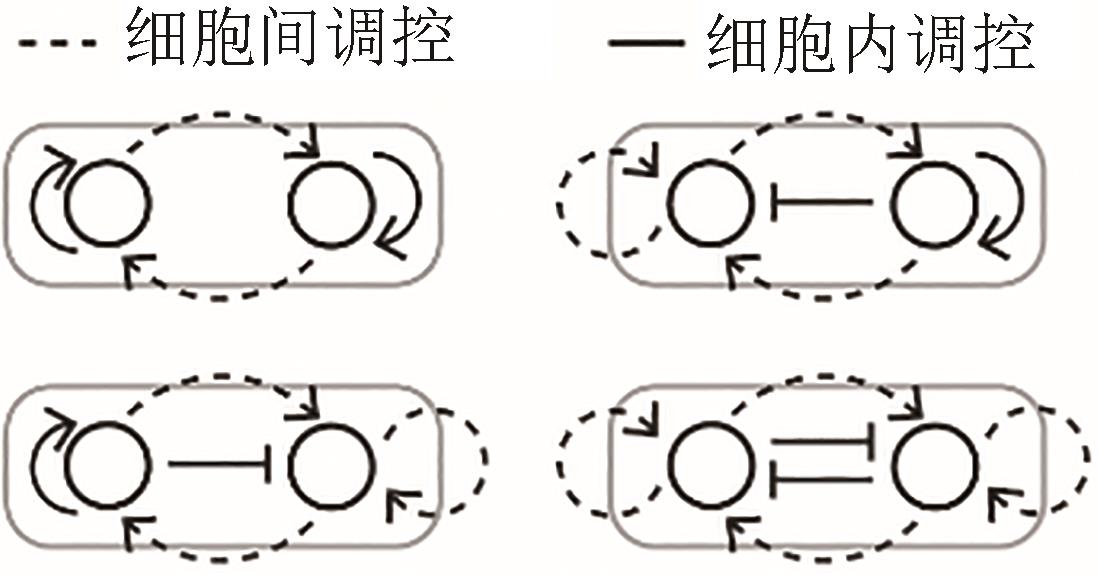 细胞间调控

细胞内调控